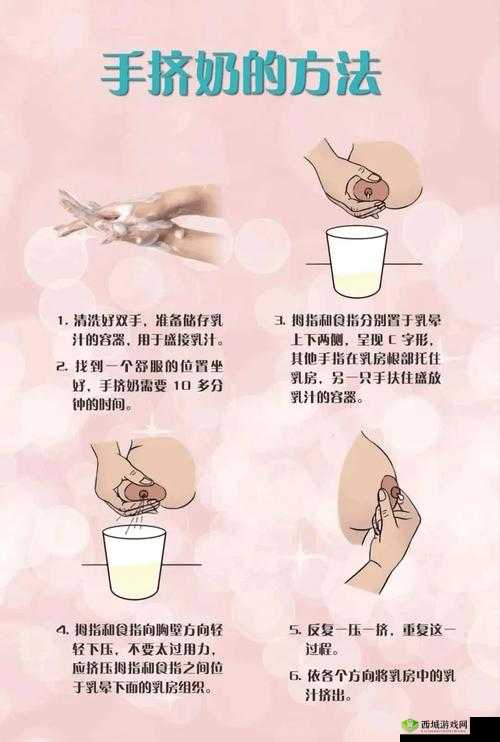 手挤奶的方法

1. 清洗好双手，准备储存乳汁的容器，用于盛接乳汁。

2. 找到一个舒服的位置坐好，手挤奶需要 10 多分钟的时间。

3. 拇指和食指分别置于乳晕上下两侧，呈现 C 字形，其他手指在乳房根部托住乳房，另一只手扶住盛放乳汁的容器。

4. 拇指和食指向胸壁方向轻轻下压，不要太过用力，应挤压拇指和食指之间位于乳晕下面的乳房组织。

5. 反复一压一挤，重复这一过程。

6. 依各个方向将乳房中的乳汁挤出。

西城游戏网