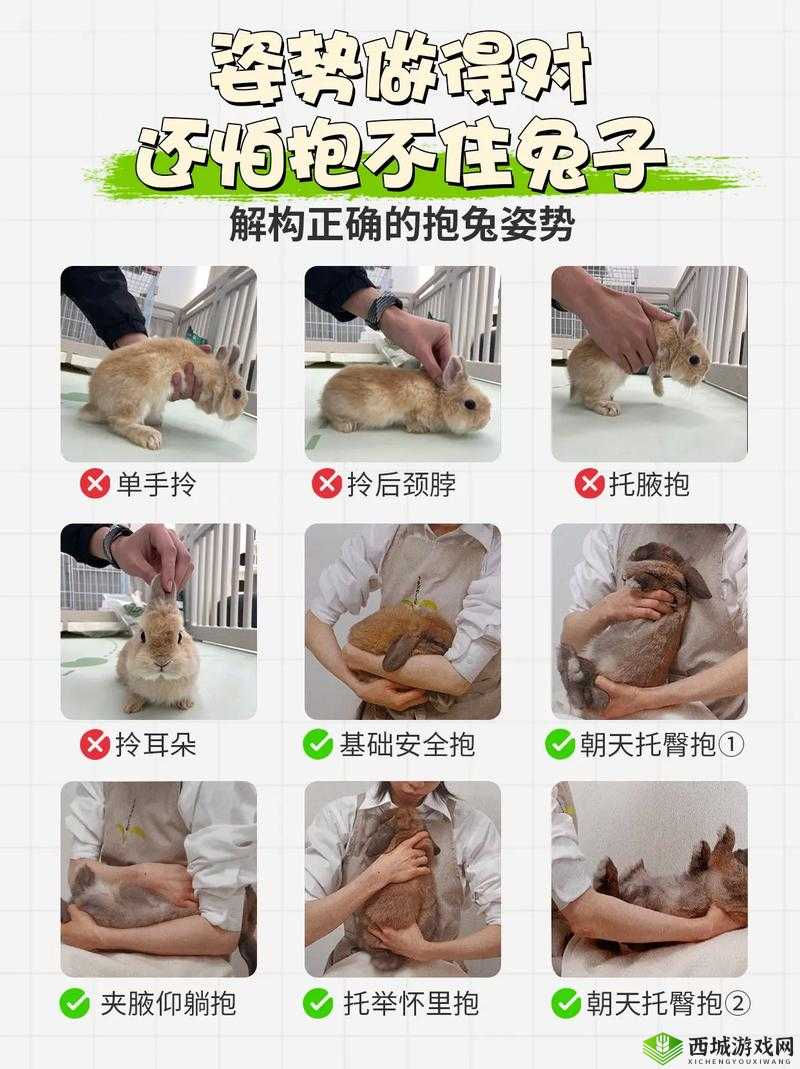 姿势做得对
还怕抱不住兔子
解构正确的抱兔姿势

单手拎
拎后颈脖
托腋抱

拎耳朵
基础安全抱
朝天托臀抱①

夹腋仰躺抱
托举怀里抱
朝天托臀抱②

西城游戏网
XICHENGYOUXIWANG