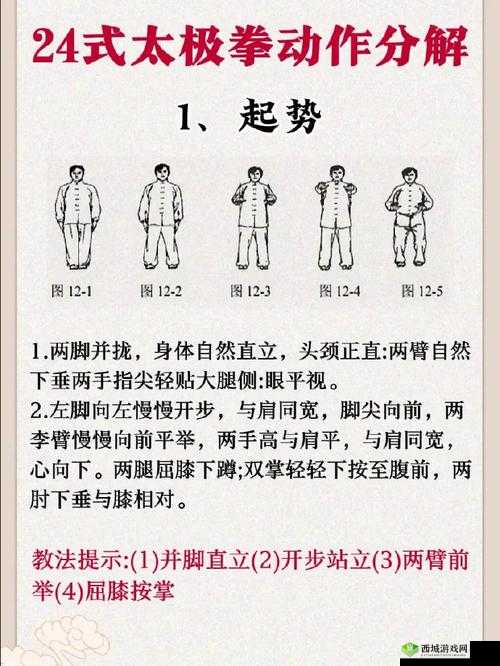 24式太极拳动作分解

1、起势

图 12-1

图 12-2

图 12-3

图 12-4

图 12-5

1.两脚并拢，身体自然直立，头颈正直:两臂自然下垂两手指尖轻贴大腿侧:眼平视。
2.左脚向左慢慢开步，与肩同宽，脚尖向前，两李臂慢慢向前平举，两手高与肩平，与肩同宽，心向下。两腿屈膝下蹲;双掌轻轻下按至腹前，两肘下垂与膝相对。

教法提示:(1)并脚直立(2)开步站立(3)两臂前举(4)屈膝按掌

西城游戏网