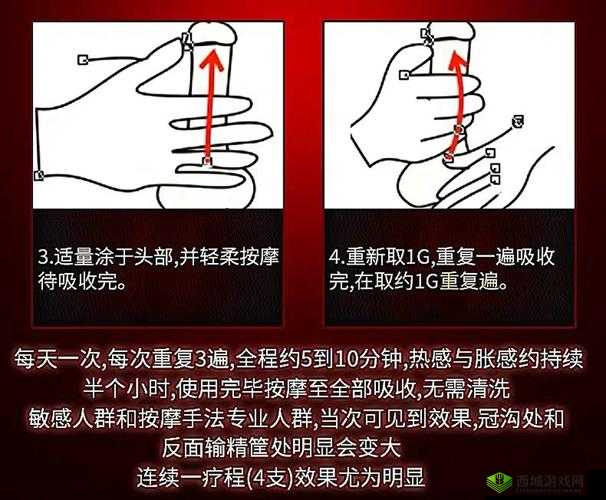 3.适量涂于头部,并轻柔按摩待吸收完。

4.重新取1G,重复一遍吸收完,在取约1G重复遍。

每天一次,每次重复3遍,全程约5到10分钟,热感与胀感约持续半个小时,使用完毕按摩至全部吸收,无需清洗
敏感人群和按摩手法专业人群,当次可见到效果,冠沟处和反面输精筐处明显会变大
连续一疗程(4支)效果尤为明显

西域游戏网