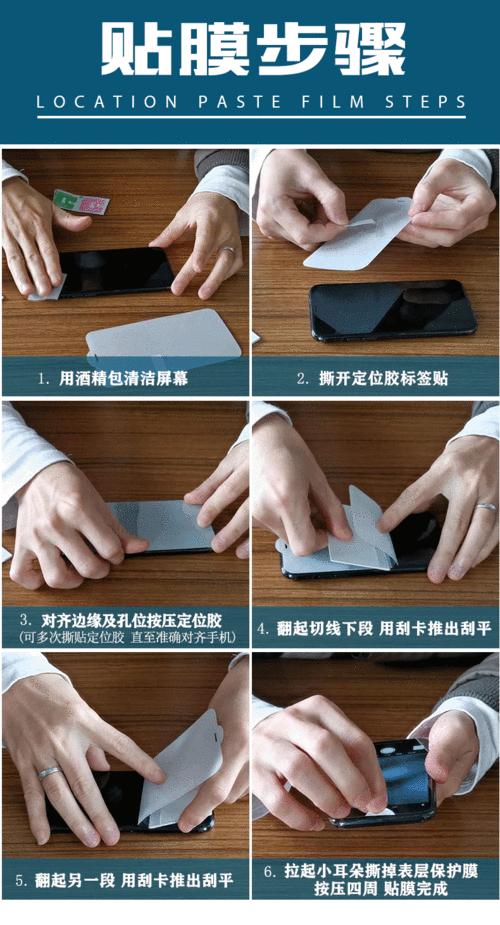 贴膜步骤

LOCATION PASTE FILM STEPS

1. 用酒精包清洁屏幕

2. 撕开定位胶标签贴

3. 对齐边缘及孔位按压定位胶
(可多次撕贴定位胶 直至准确对齐手机)

4. 翻起切线下段 用刮卡推出刮平

5. 翻起另一段 用刮卡推出刮平

6. 拉起小耳朵撕掉表层保护膜
按压四周 贴膜完成